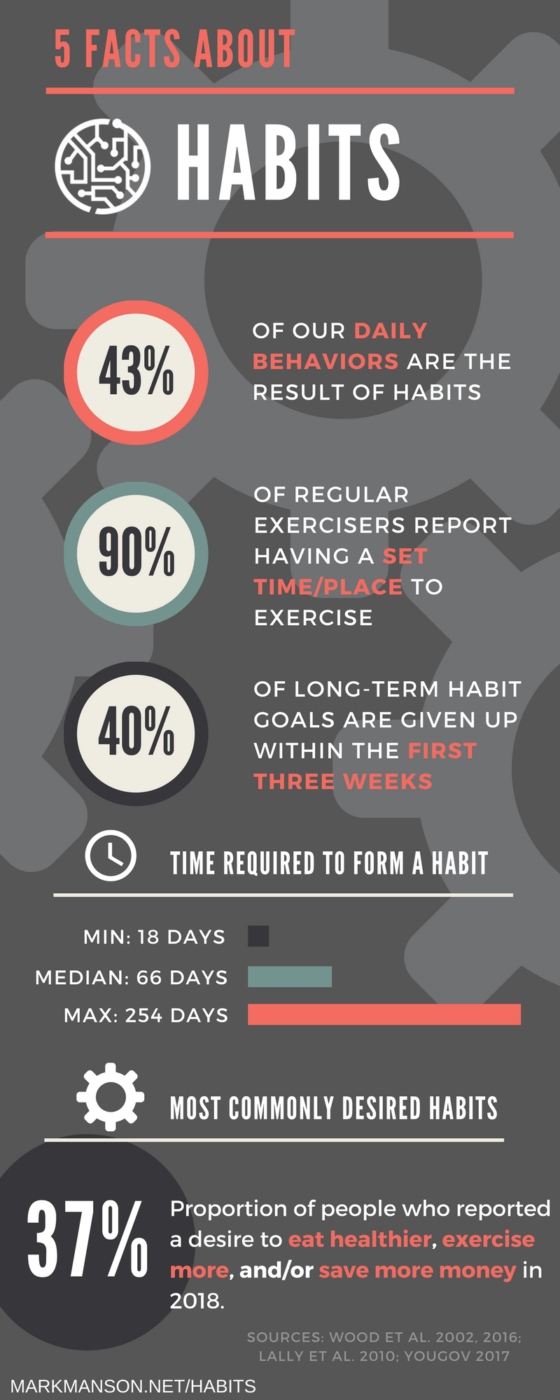 5 FACTS ABOUT

HABITS

43%

OF OUR DAILY BEHAVIORS ARE THE RESULT OF HABITS

90%

OF REGULAR EXERCISERS REPORT HAVING A SET TIME/PLACE TO EXERCISE

40%

OF LONG-TERM HABIT GOALS ARE GIVEN UP WITHIN THE FIRST THREE WEEKS

TIME REQUIRED TO FORM A HABIT

MIN: 18 DAYS

MEDIAN: 66 DAYS

MAX: 254 DAYS

MOST COMMONLY DESIRED HABITS

37%

Proportion of people who reported a desire to eat healthier, exercise more, and/or save more money in 2018.

SOURCES: WOOD ET AL. 2002, 2016; LALLY ET AL. 2010; YOUGOV 2017

MARKMANSON.NET/HABITS